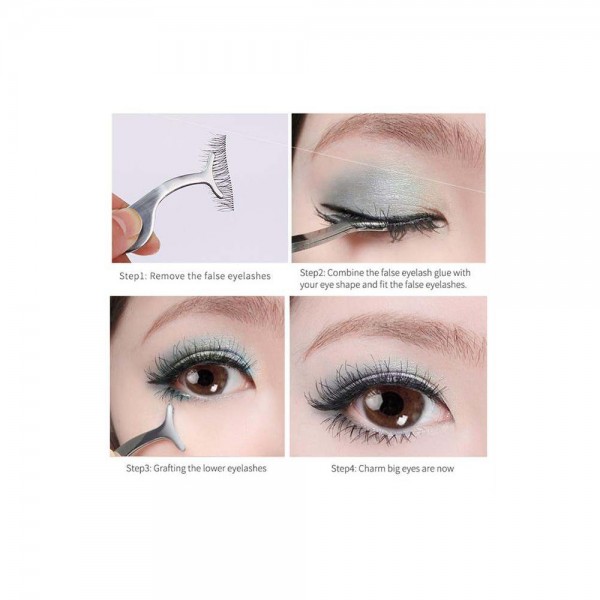 Step1: Remove the false eyelashes

Step2: Combine the false eyelash glue with your eye shape and fit the false eyelashes.

Step3: Grafting the lower eyelashes

Step4: Charm big eyes are now